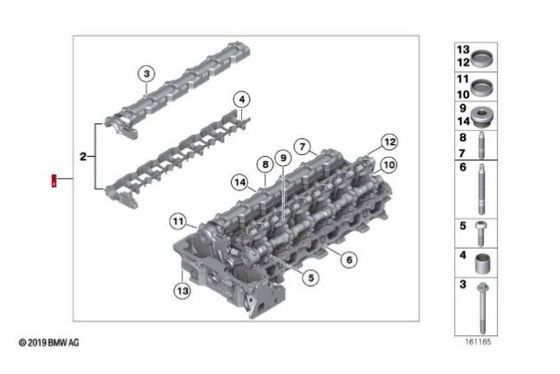 3
4
2
1
7
12
8
9
10
14
11
6
5
13

13
12
11
10
9
14
8
7
6
5
4
3
161165

© 2019 BMW AG